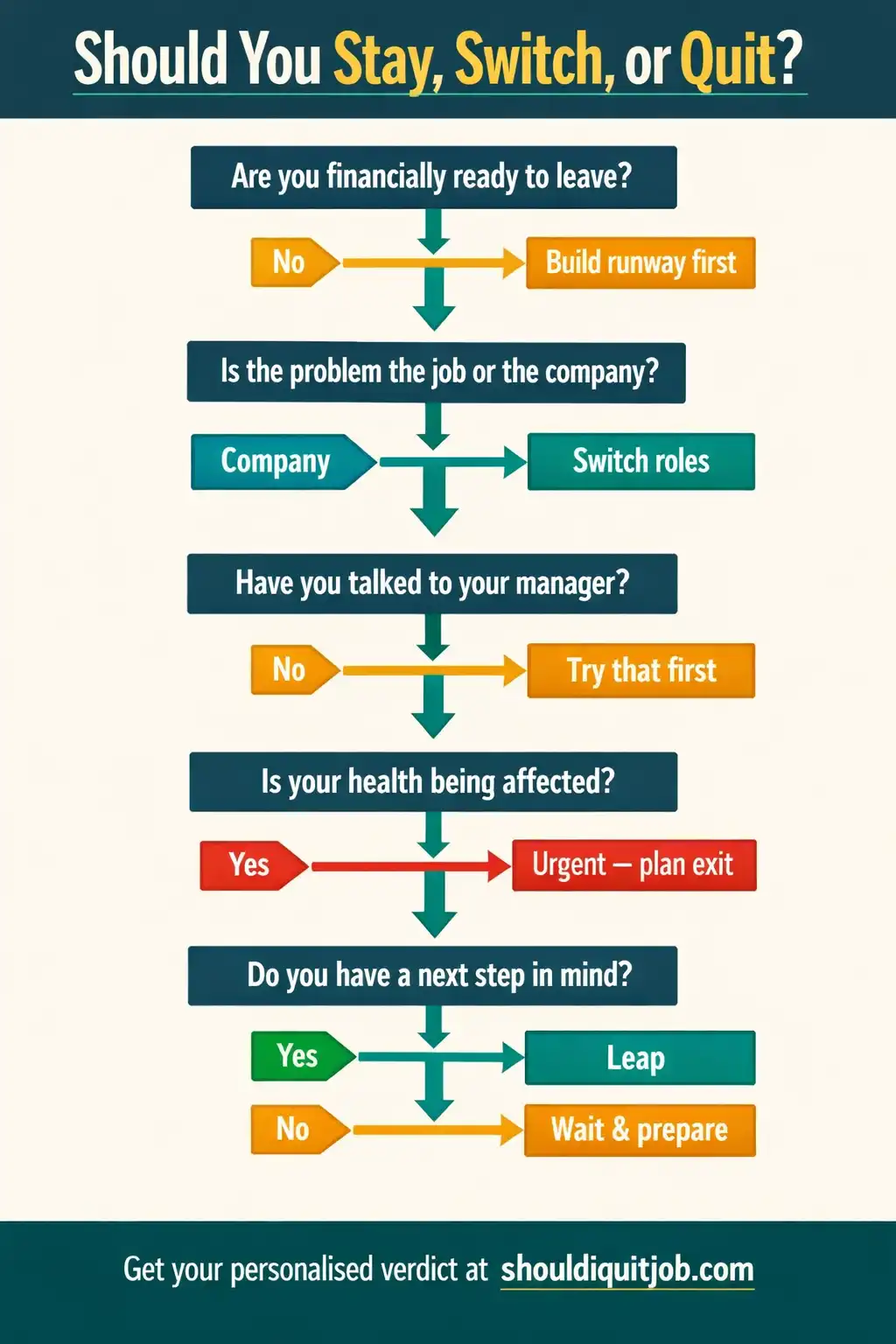 Should You Stay, Switch, or Quit?

Are you financially ready to leave?

No

Build runway first

Is the problem the job or the company?

Company

Switch roles

Have you talked to your manager?

No

Try that first

Is your health being affected?

Yes

Urgent – plan exit

Do you have a next step in mind?

Yes

Leap

No

Wait & prepare

Get your personalised verdict at shouldiquitjob.com